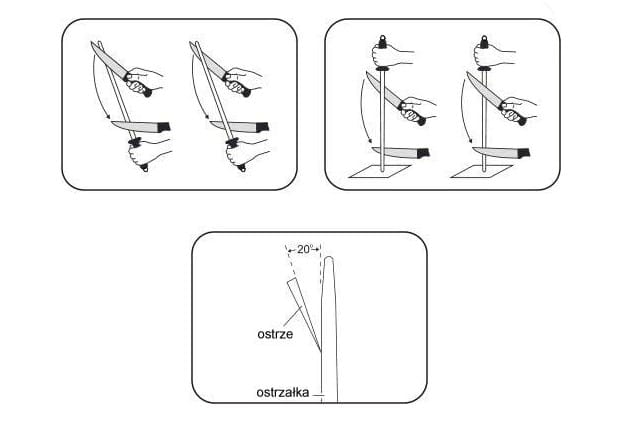 20°

ostrze

ostrzałka